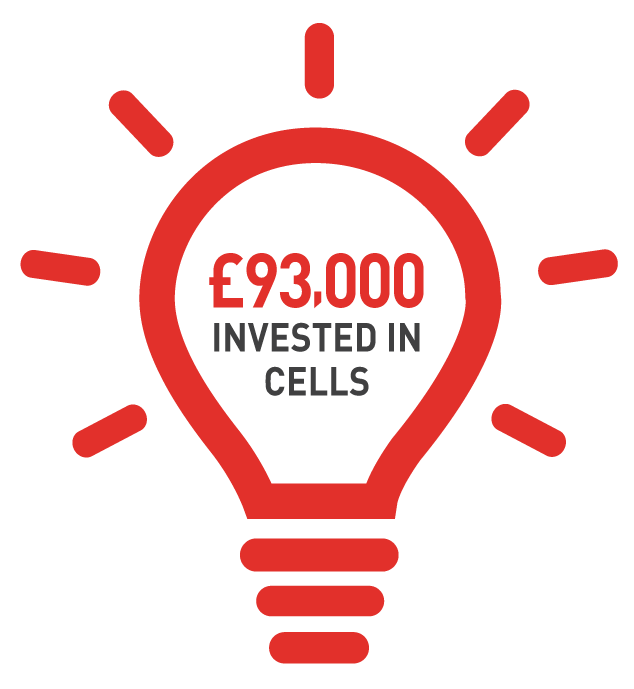 £93,000
INVESTED IN
CELLS